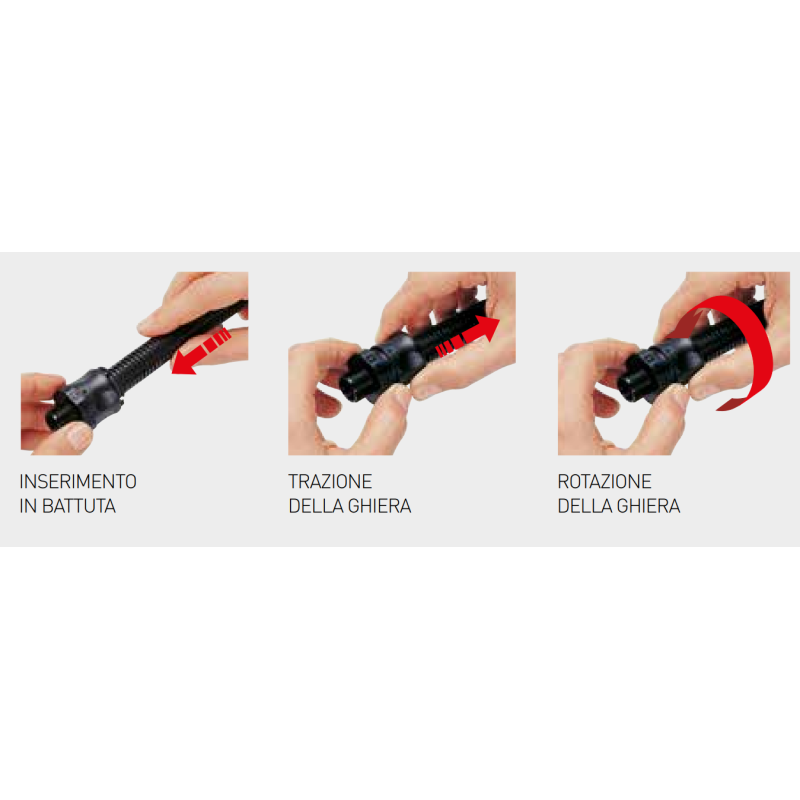 INSERIMENTO
IN BATTUTA

TRAZIONE
DELLA GHIERA

ROTAZIONE
DELLA GHIERA