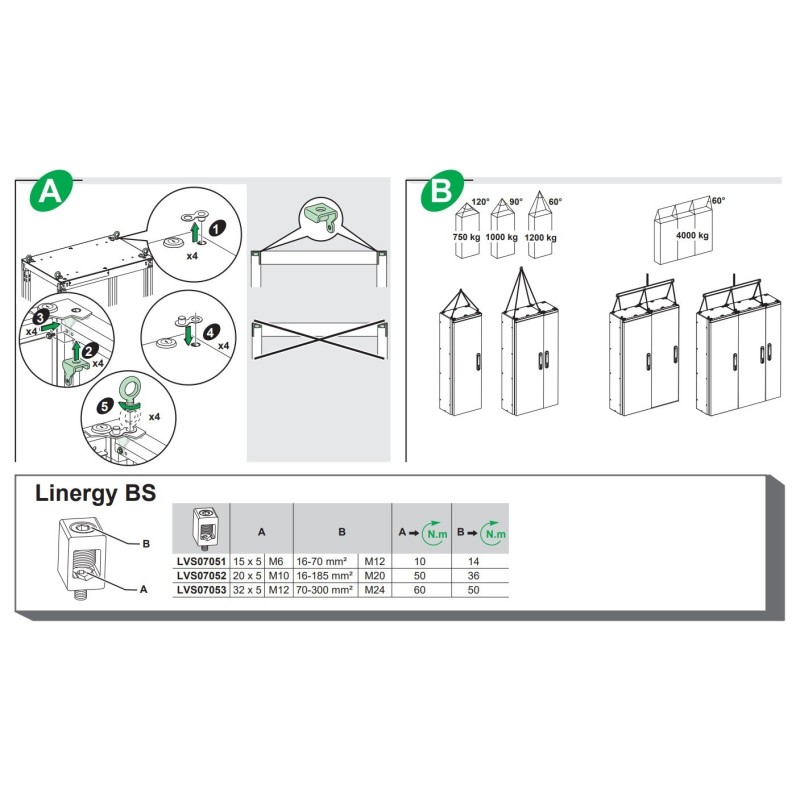 A

1
x4
3
x4
2
x4
4
x4
5
x4

B

120°
750 kg
90°
1000 kg
60°
1200 kg
60°
4000 kg

Linergy BS

B
A

| | A | | B | | A → N.m | B → N.m |
|---|---|---|---|---|---|---|
| LVS07051 | 15 x 5 | M6 | 16-70 mm² | M12 | 10 | 14 |
| LVS07052 | 20 x 5 | M10 | 16-185 mm² | M20 | 50 | 36 |
| LVS07053 | 32 x 5 | M12 | 70-300 mm² | M24 | 60 | 50 |