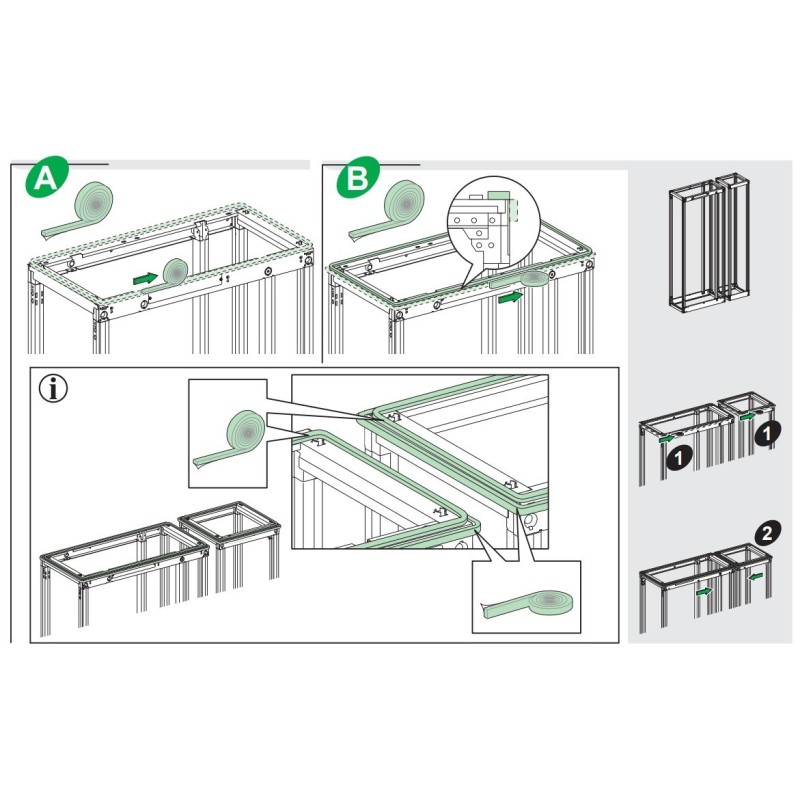 A

B

i

1

1

2