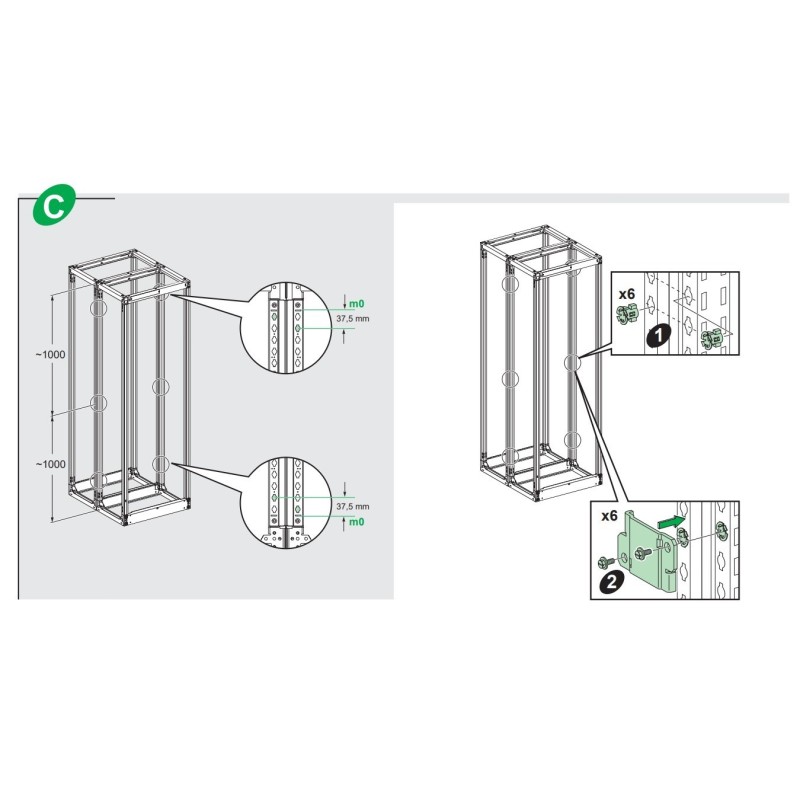 C

~1000

~1000

m0

37,5 mm

37,5 mm

m0

x6

1

x6

2