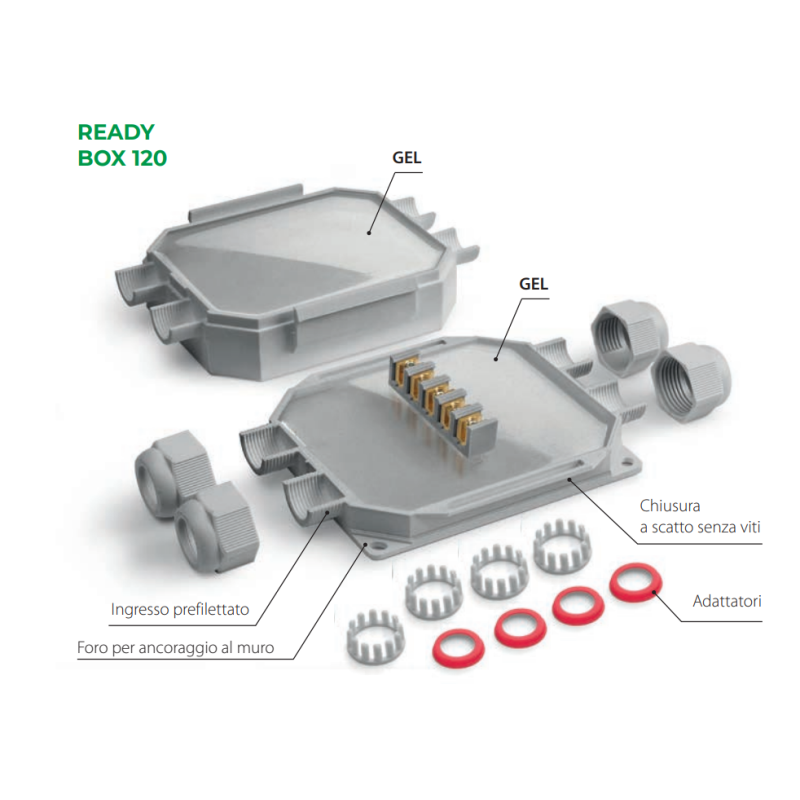 READY
BOX 120

GEL

GEL

Chiusura
a scatto senza viti

Adattatori

Ingresso prefilettato

Foro per ancoraggio al muro