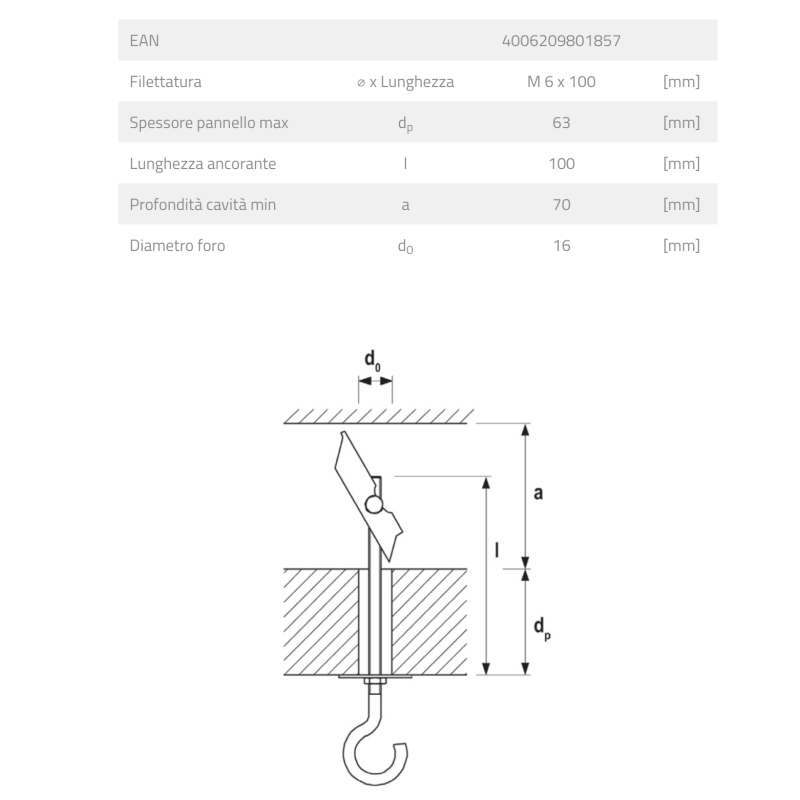 | EAN | | 4006209801857 | |
|---|---|---|---|
| Filettatura | ⌀ x Lunghezza | M 6 x 100 | [mm] |
| Spessore pannello max | $d_p$ | 63 | [mm] |
| Lunghezza ancorante | l | 100 | [mm] |
| Profondità cavità min | a | 70 | [mm] |
| Diametro foro | $d_0$ | 16 | [mm] |

$d_0$
a
l
$d_p$