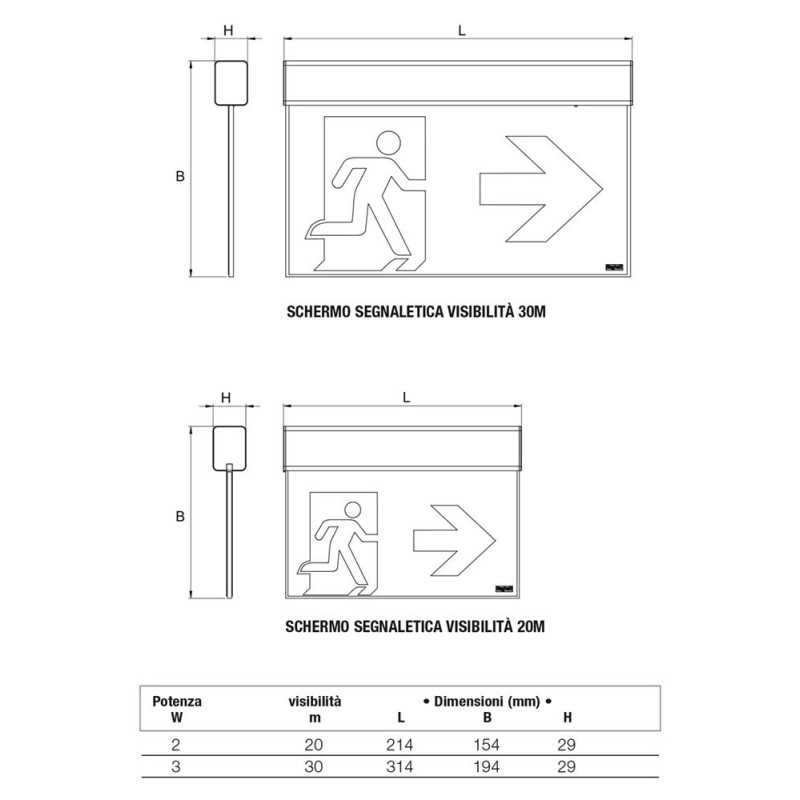 H

L

B

SCHERMO SEGNALETICA VISIBILITÀ 30M

H

L

B

SCHERMO SEGNALETICA VISIBILITÀ 20M

| Potenza W | visibilità m | • Dimensioni (mm) • L | B | H |
|---|---|---|---|---|
| 2 | 20 | 214 | 154 | 29 |
| 3 | 30 | 314 | 194 | 29 |