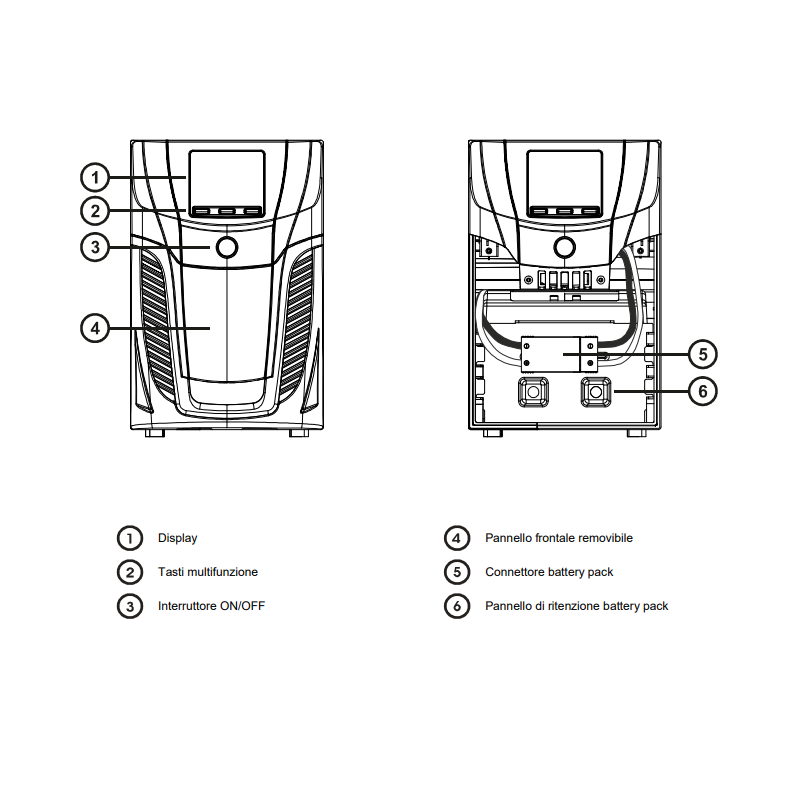 1
2
3
4

5
6

1 Display
2 Tasti multifunzione
3 Interruttore ON/OFF

4 Pannello frontale removibile
5 Connettore battery pack
6 Pannello di ritenzione battery pack