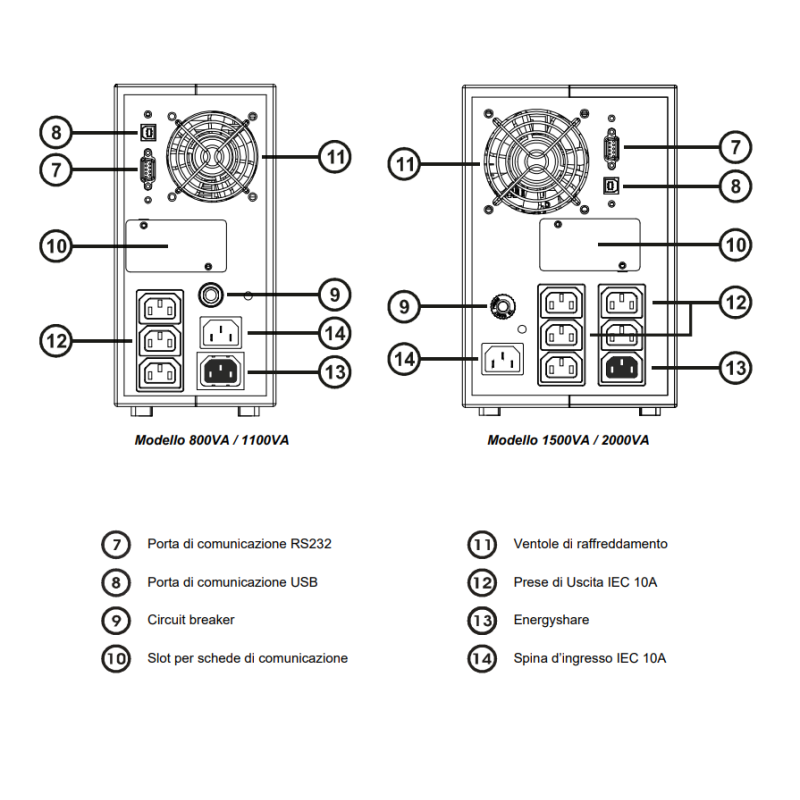 8
7
11
10
9
12
14
13

Modello 800VA / 1100VA

11
7
8
10
9
12
14
13

Modello 1500VA / 2000VA

7 Porta di comunicazione RS232
8 Porta di comunicazione USB
9 Circuit breaker
10 Slot per schede di comunicazione

11 Ventole di raffreddamento
12 Prese di Uscita IEC 10A
13 Energyshare
14 Spina d'ingresso IEC 10A