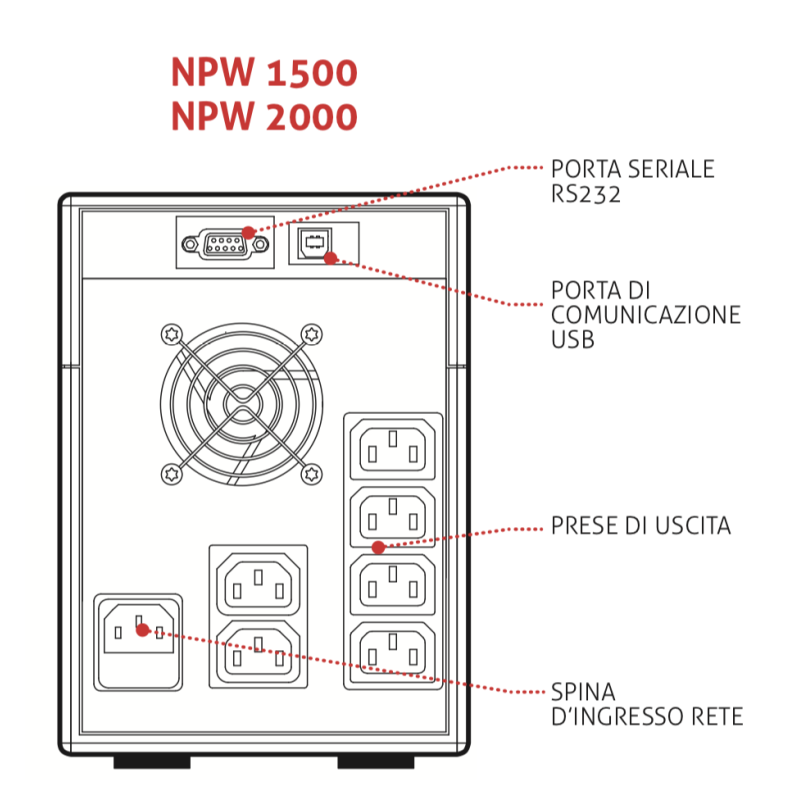 NPW 1500
NPW 2000

PORTA SERIALE RS232

PORTA DI COMUNICAZIONE USB

PRESE DI USCITA

SPINA D'INGRESSO RETE