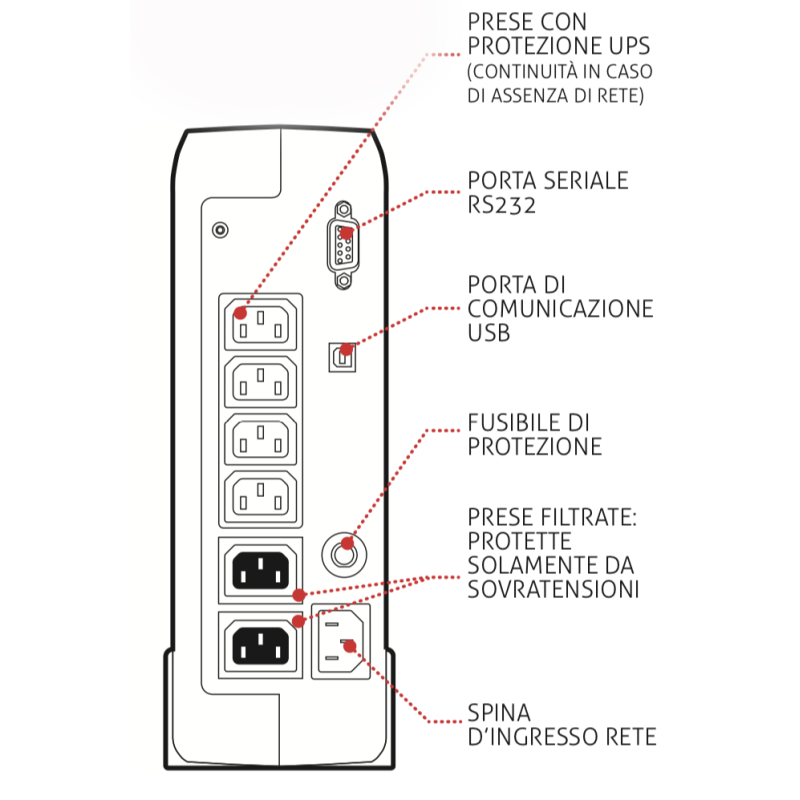 PRESE CON PROTEZIONE UPS (CONTINUITÀ IN CASO DI ASSENZA DI RETE)

PORTA SERIALE RS232

PORTA DI COMUNICAZIONE USB

FUSIBILE DI PROTEZIONE

PRESE FILTRATE: PROTETTE SOLAMENTE DA SOVRATENSIONI

SPINA D'INGRESSO RETE