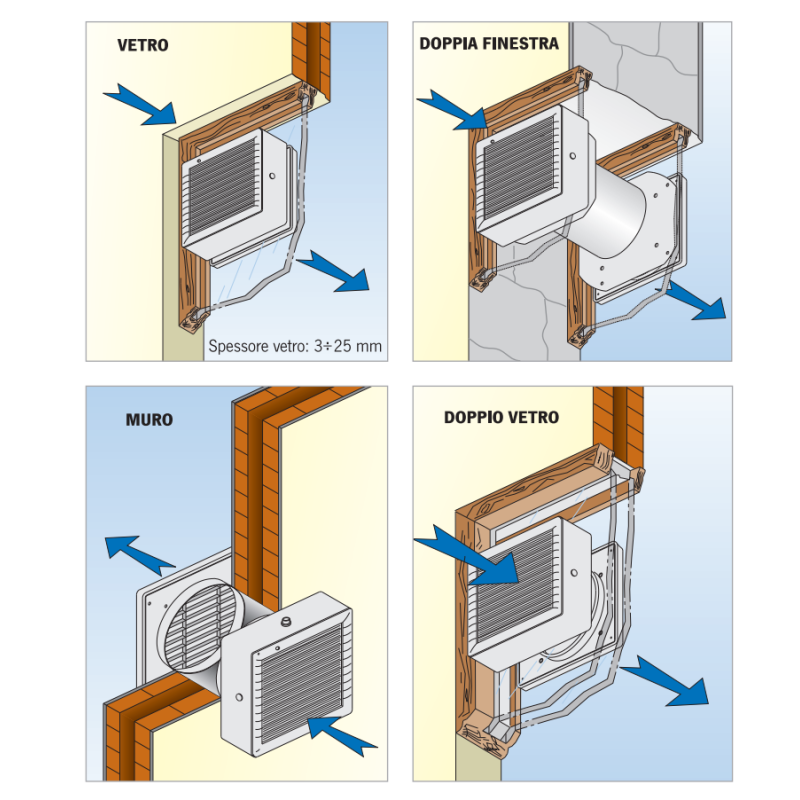 VETRO

Spessore vetro: 3÷25 mm

DOPPIA FINESTRA

MURO

DOPPIO VETRO