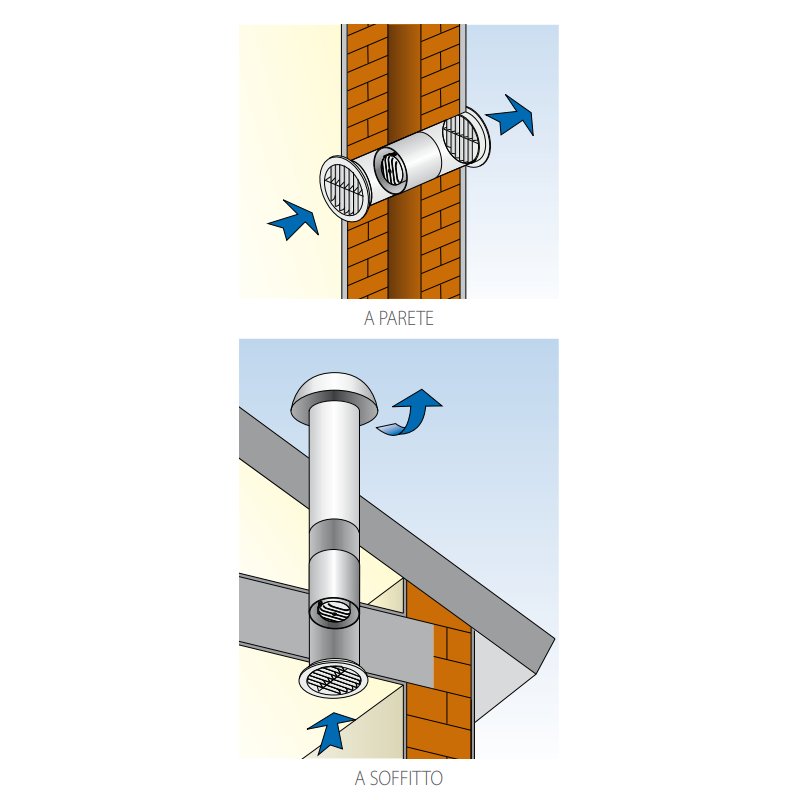 A PARETE

A SOFFITTO