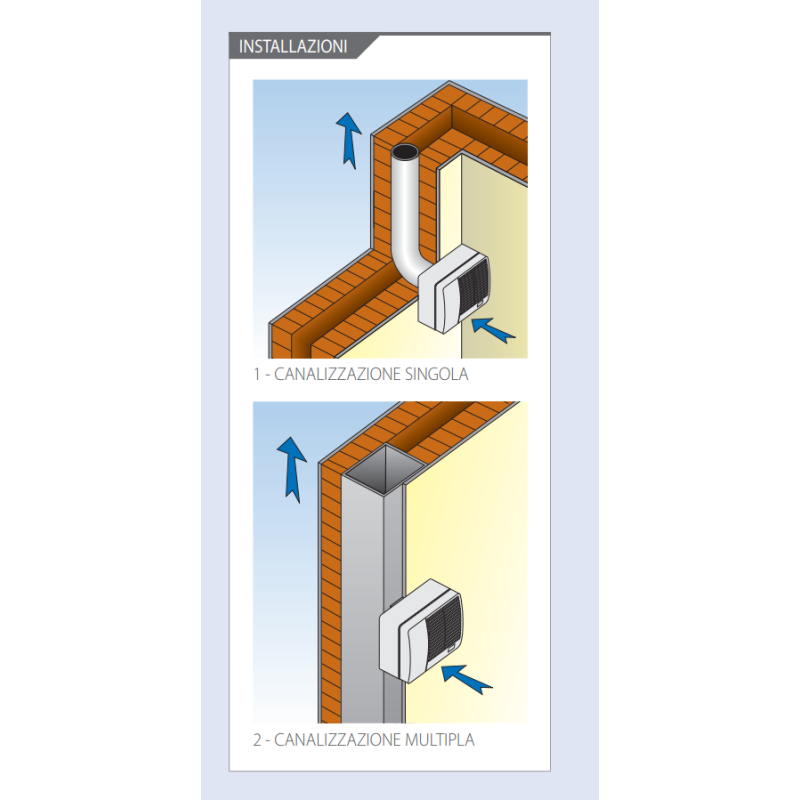 INSTALLAZIONI

1 - CANALIZZAZIONE SINGOLA

2 - CANALIZZAZIONE MULTIPLA