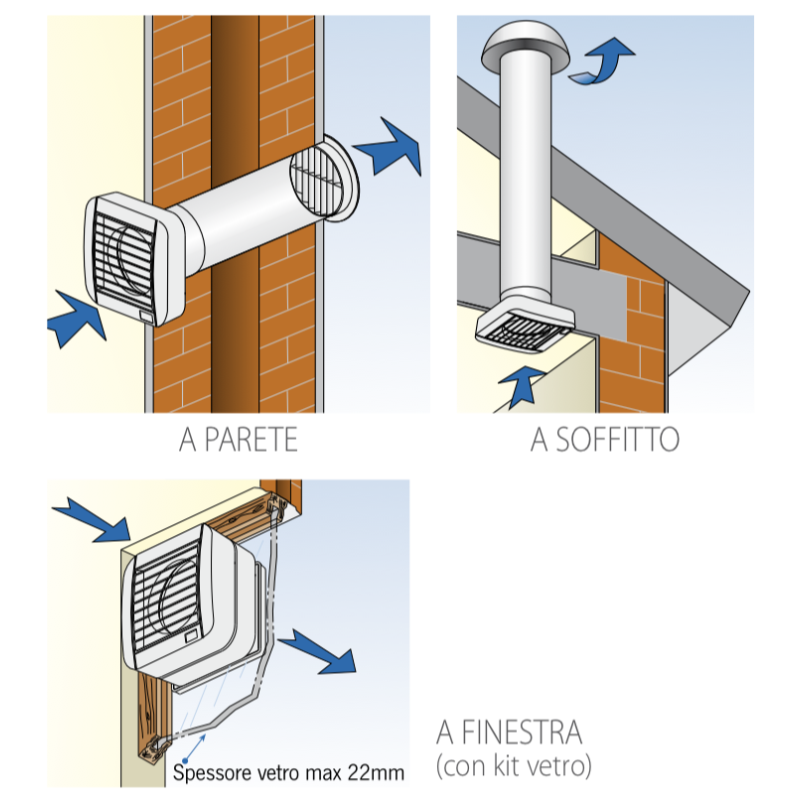 A PARETE

A SOFFITTO

Spessore vetro max 22mm

A FINESTRA
(con kit vetro)