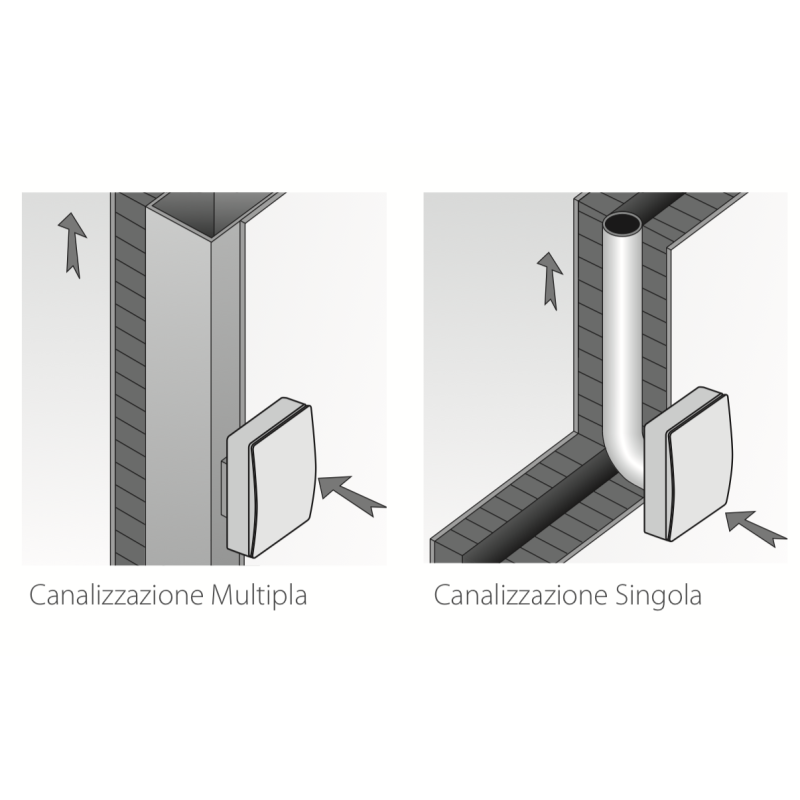 Canalizzazione Multipla

Canalizzazione Singola