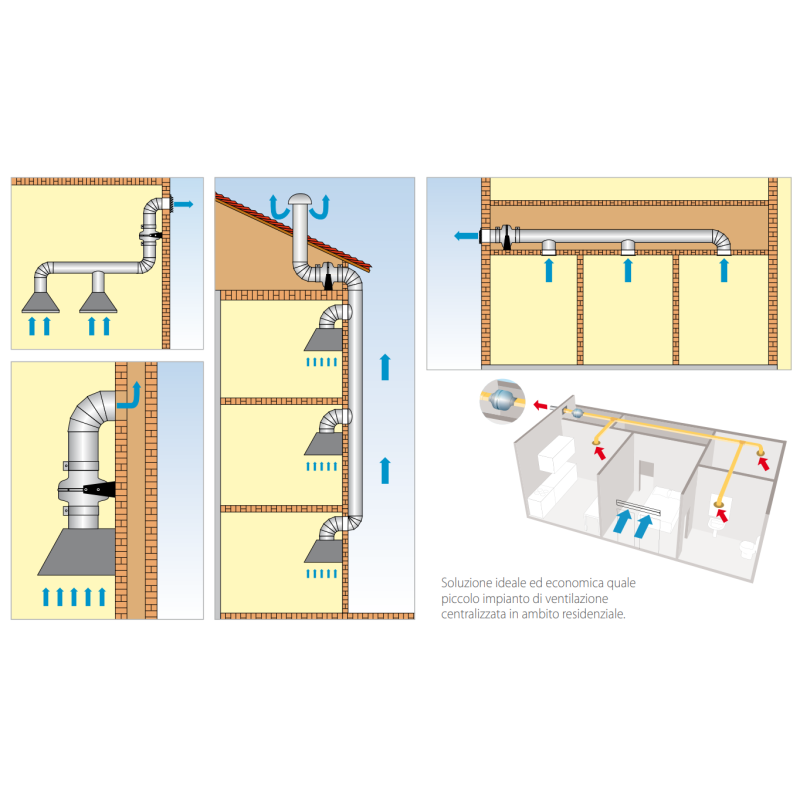 Soluzione ideale ed economica quale piccolo impianto di ventilazione centralizzata in ambito residenziale.